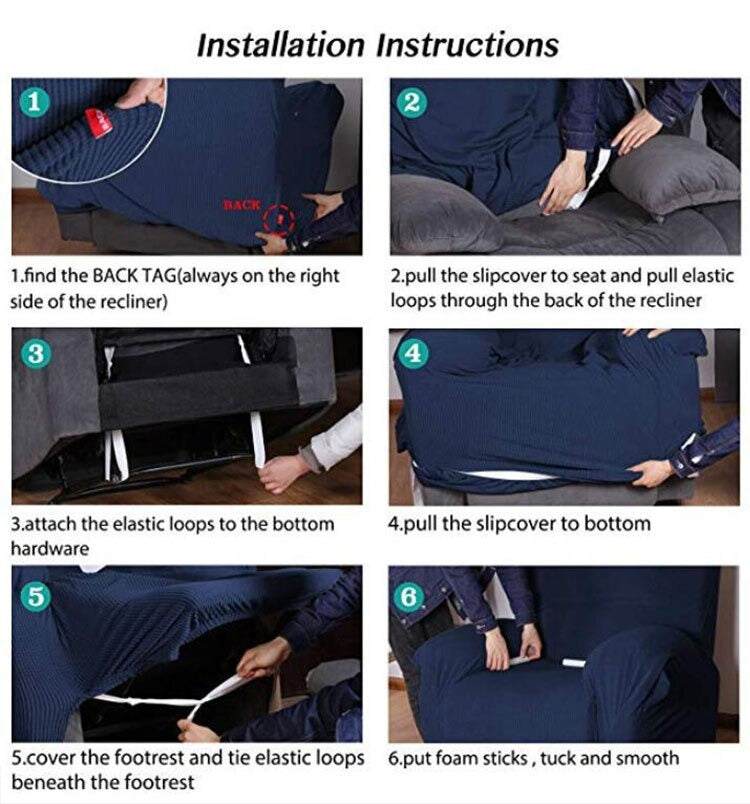 Installation Instructions

1

BACK

1.find the BACK TAG(always on the right side of the recliner)

2

2.pull the slipcover to seat and pull elastic loops through the back of the recliner

3

3.attach the elastic loops to the bottom hardware

4

4.pull the slipcover to bottom

5

5.cover the footrest and tie elastic loops beneath the footrest

6

6.put foam sticks , tuck and smooth